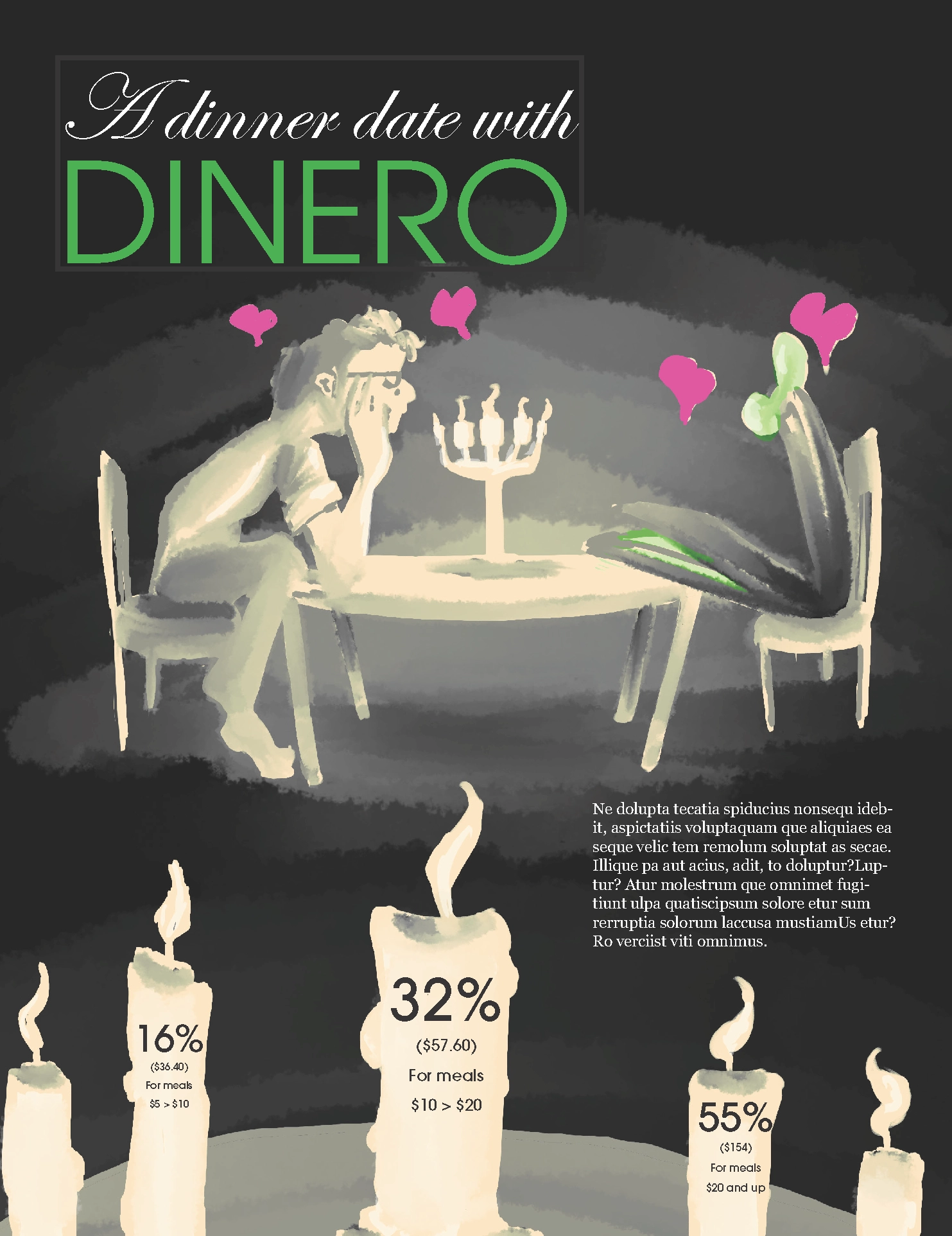 A dinner date with
DINERO

Ne dolupta tecatia spiducius nonsequ idebit, aspictatiis voluptaquam que aliquiaes ea seque velic tem remolum soluptat as secae. Illique pa aut acius, adit, to doluptur?Luptur? Atur molestrum que omnimet fugitiunt ulpa quatiscipsum solore etur sum rerruptia solorum laccusa mustiamUs etur? Ro verciist viti omnimus.

16%
($36.40)
For meals
$5 > $10

32%
($57.60)
For meals
$10 > $20

55%
($154)
For meals
$20 and up